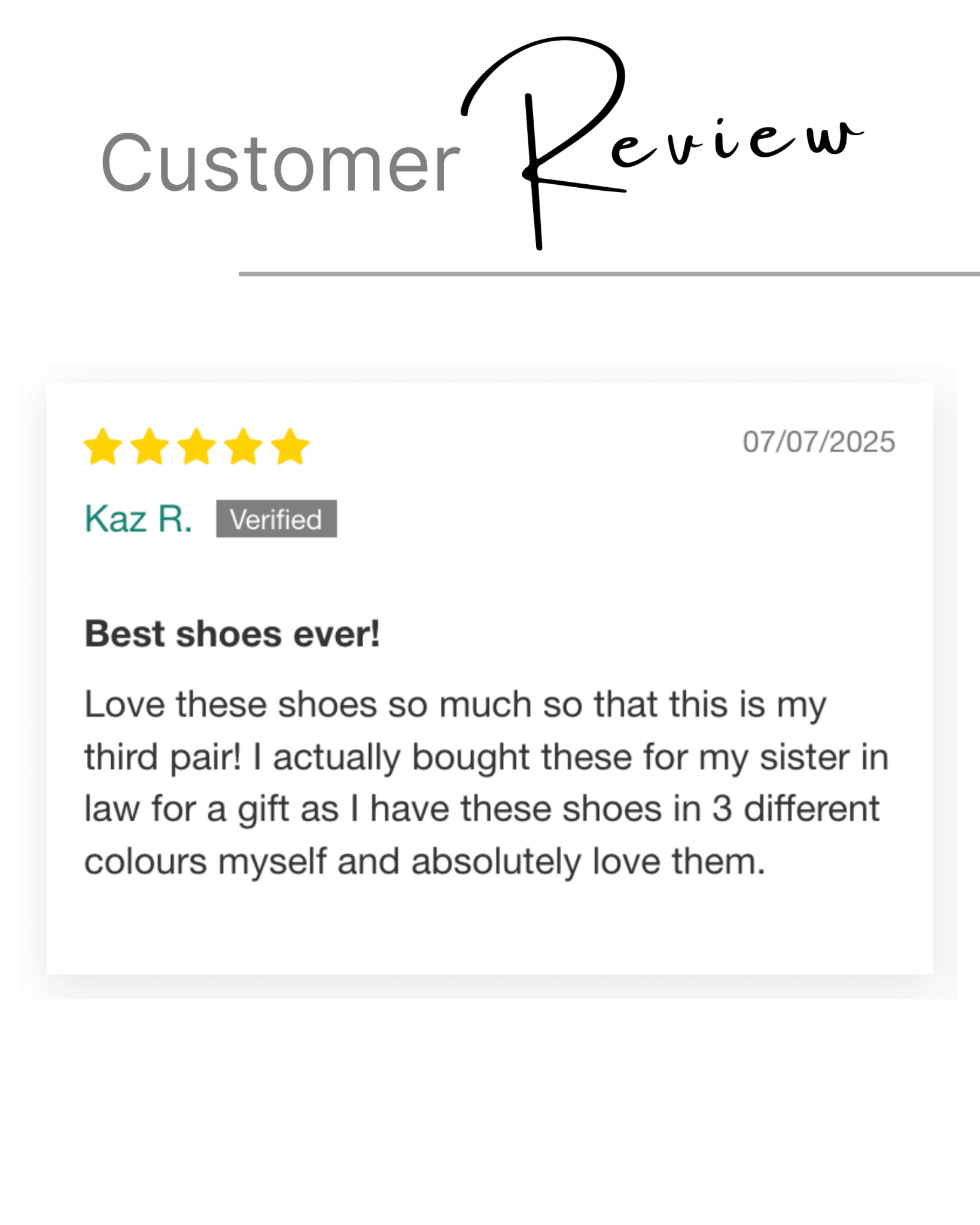 Customer Review

07/07/2025

Kaz R. Verified

Best shoes ever!

Love these shoes so much so that this is my third pair! I actually bought these for my sister in law for a gift as I have these shoes in 3 different colours myself and absolutely love them.