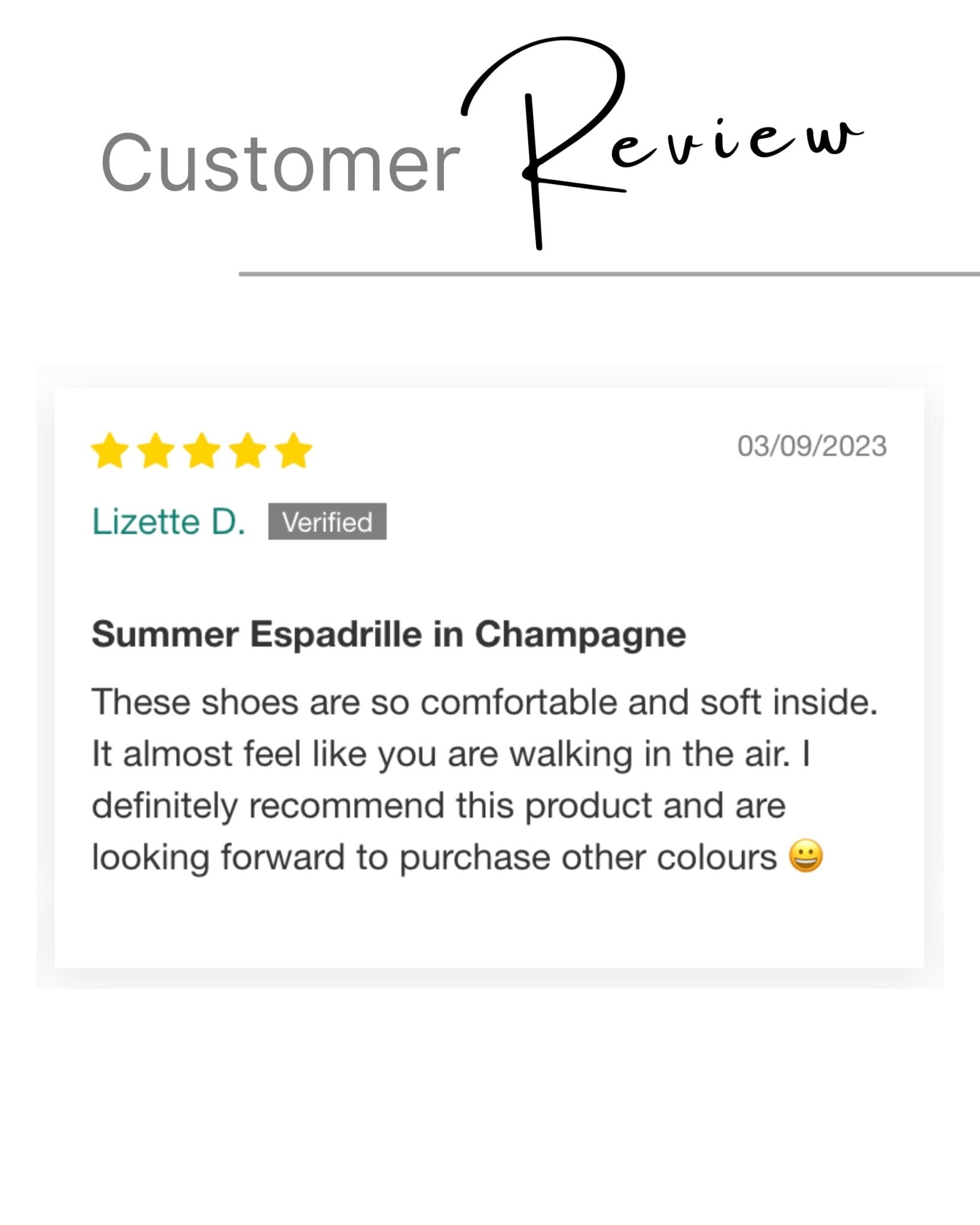 Customer Review

03/09/2023

Lizette D. Verified

Summer Espadrille in Champagne

These shoes are so comfortable and soft inside. It almost feel like you are walking in the air. I definitely recommend this product and are looking forward to purchase other colours 😀